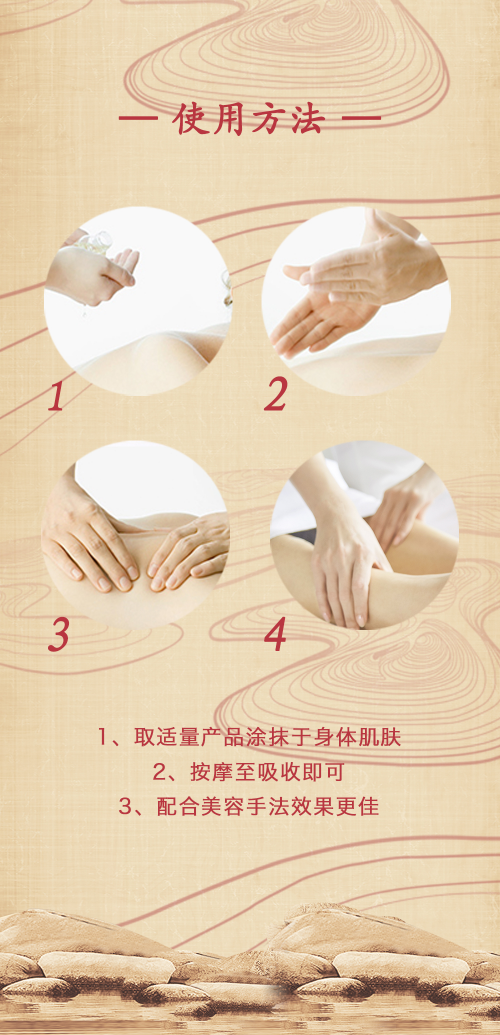 — 使用方法 —

1

2

3

4

1、取适量产品涂抹于身体肌肤

2、按摩至吸收即可

3、配合美容手法效果更佳